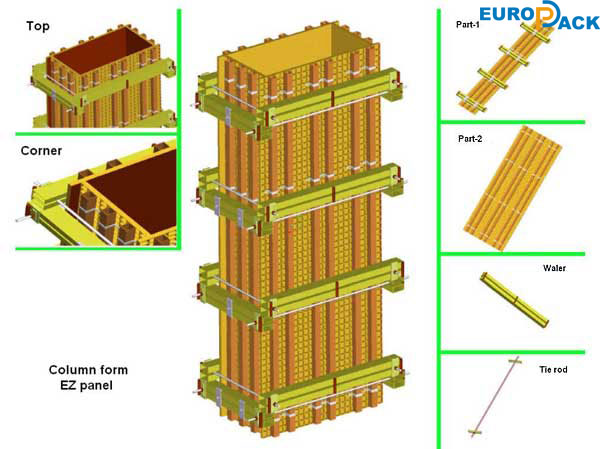 Top

Corner

Column form
EZ panel

EUROPACK

Part-1

Part-2

Waler

Tie rod